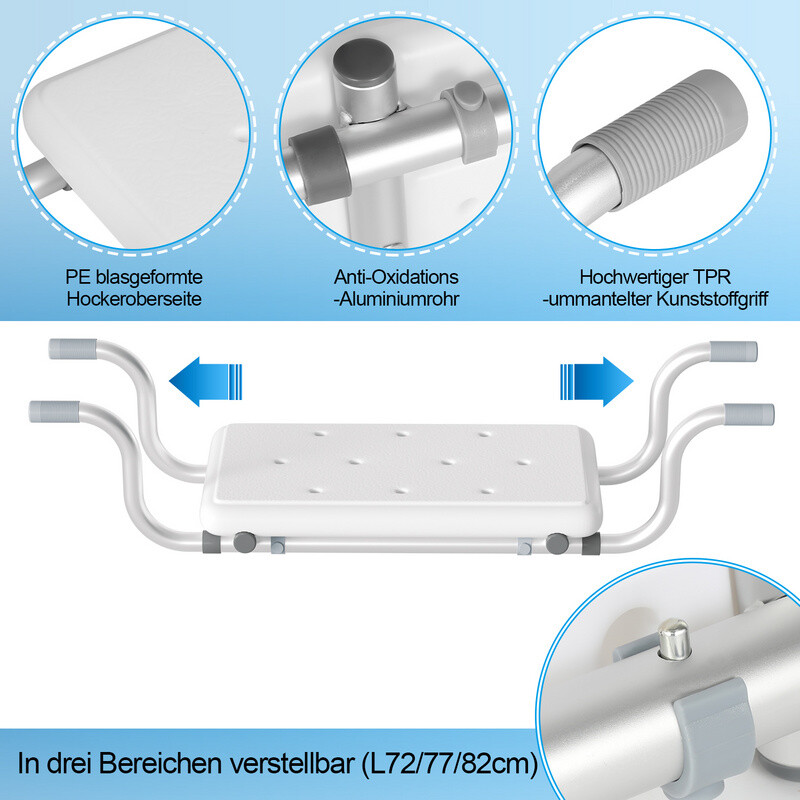 PE blasgeformte Hockeroberseite

Anti-Oxidations -Aluminiumrohr

Hochwertiger TPR -ummantelter Kunststoffgriff

In drei Bereichen verstellbar (L72/77/82cm)