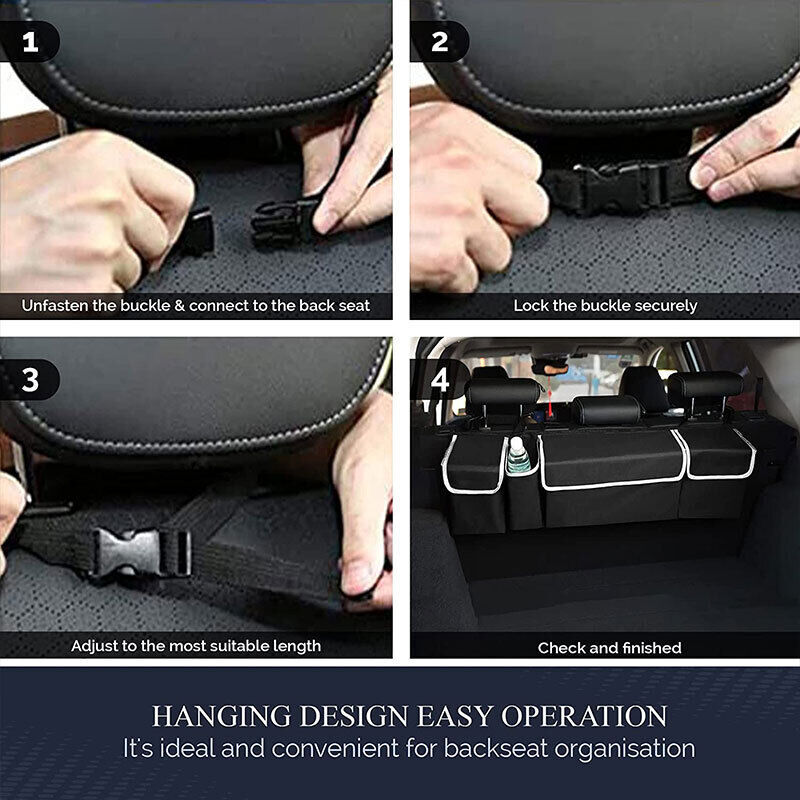 1

Unfasten the buckle & connect to the back seat

2

Lock the buckle securely

3

Adjust to the most suitable length

4

Check and finished

HANGING DESIGN EASY OPERATION

It's ideal and convenient for backseat organisation