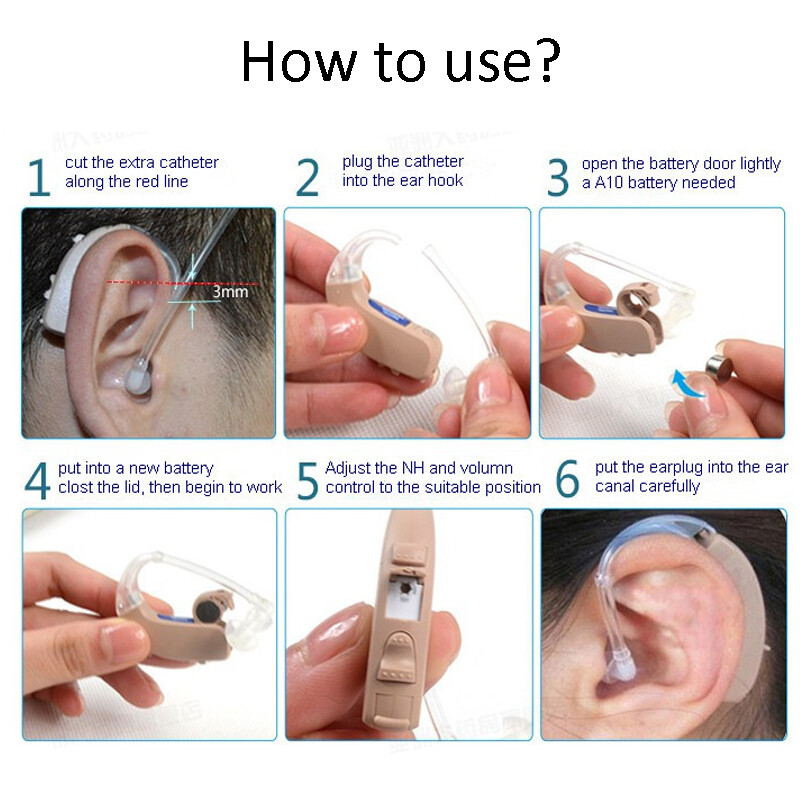 How to use?

1 cut the extra catheter along the red line

3mm

2 plug the catheter into the ear hook

3 open the battery door lightly a A10 battery needed

4 put into a new battery clost the lid, then begin to work

5 Adjust the NH and volumn control to the suitable position

6 put the earplug into the ear canal carefully