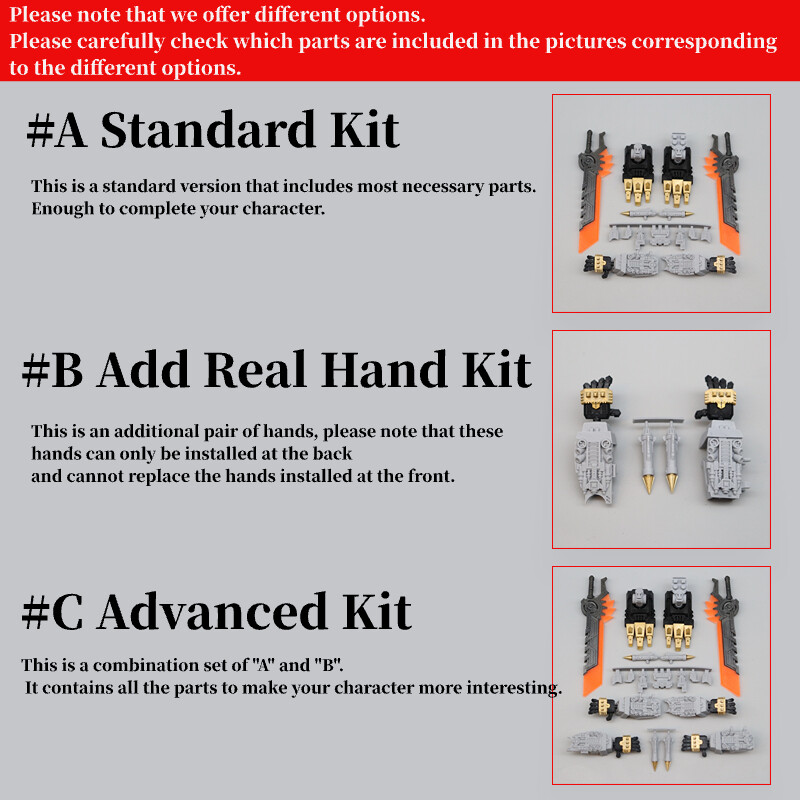 Please note that we offer different options.
Please carefully check which parts are included in the pictures corresponding to the different options.

#A Standard Kit

This is a standard version that includes most necessary parts. Enough to complete your character.

#B Add Real Hand Kit

This is an additional pair of hands, please note that these hands can only be installed at the back
and cannot replace the hands installed at the front.

#C Advanced Kit

This is a combination set of "A" and "B".
It contains all the parts to make your character more interesting.