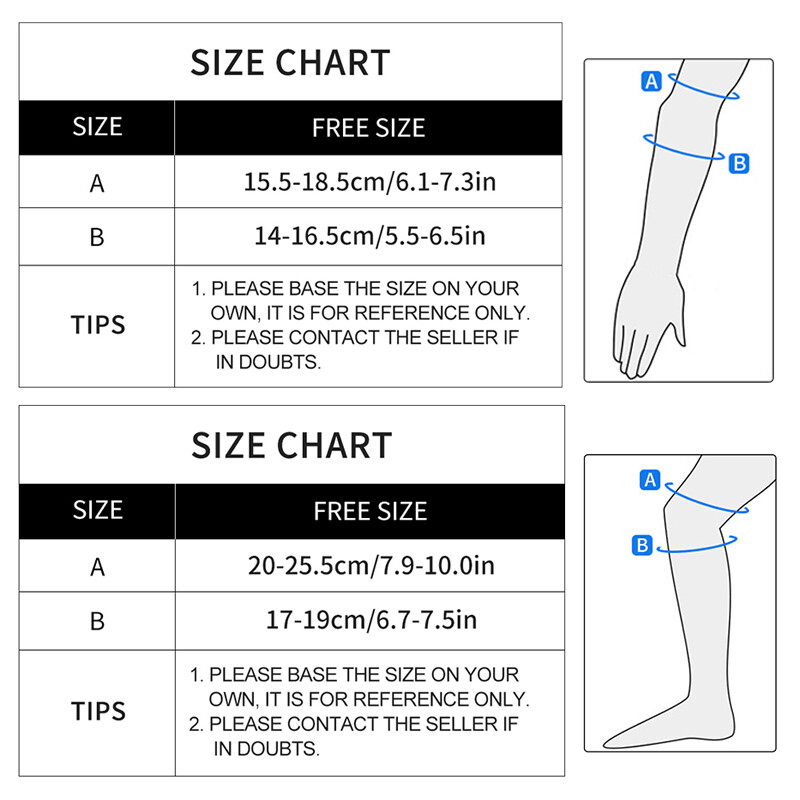 SIZE CHART

| SIZE | FREE SIZE |
|---|---|
| A | 15.5-18.5cm/6.1-7.3in |
| B | 14-16.5cm/5.5-6.5in |
| TIPS | 1. PLEASE BASE THE SIZE ON YOUR OWN, IT IS FOR REFERENCE ONLY. 2. PLEASE CONTACT THE SELLER IF IN DOUBTS. |

A
B

SIZE CHART

| SIZE | FREE SIZE |
|---|---|
| A | 20-25.5cm/7.9-10.0in |
| B | 17-19cm/6.7-7.5in |
| TIPS | 1. PLEASE BASE THE SIZE ON YOUR OWN, IT IS FOR REFERENCE ONLY. 2. PLEASE CONTACT THE SELLER IF IN DOUBTS. |

A
B