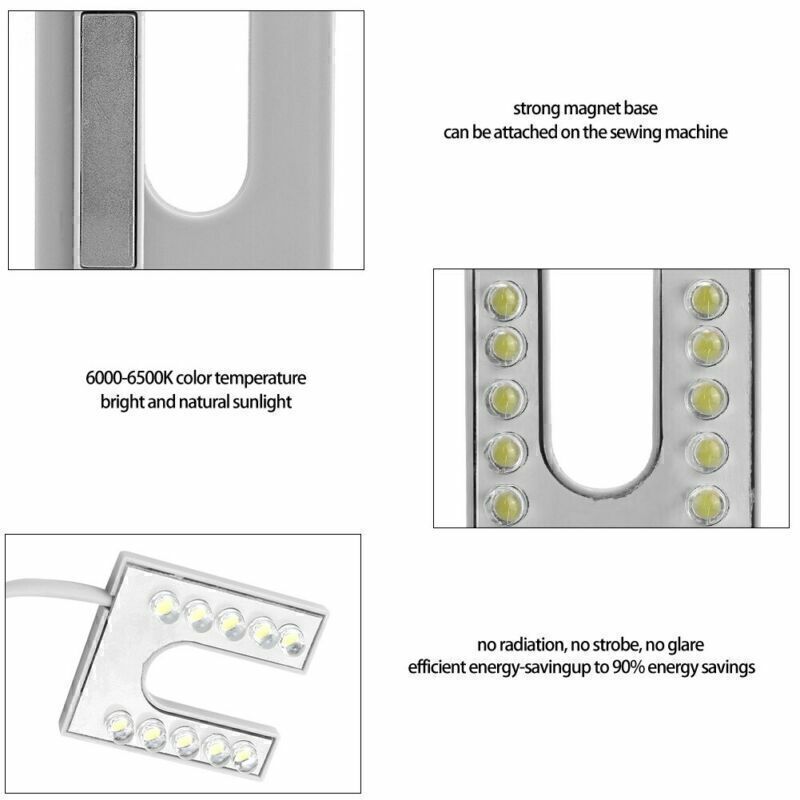 strong magnet base
can be attached on the sewing machine

6000-6500K color temperature
bright and natural sunlight

no radiation, no strobe, no glare
efficient energy-savingup to 90% energy savings