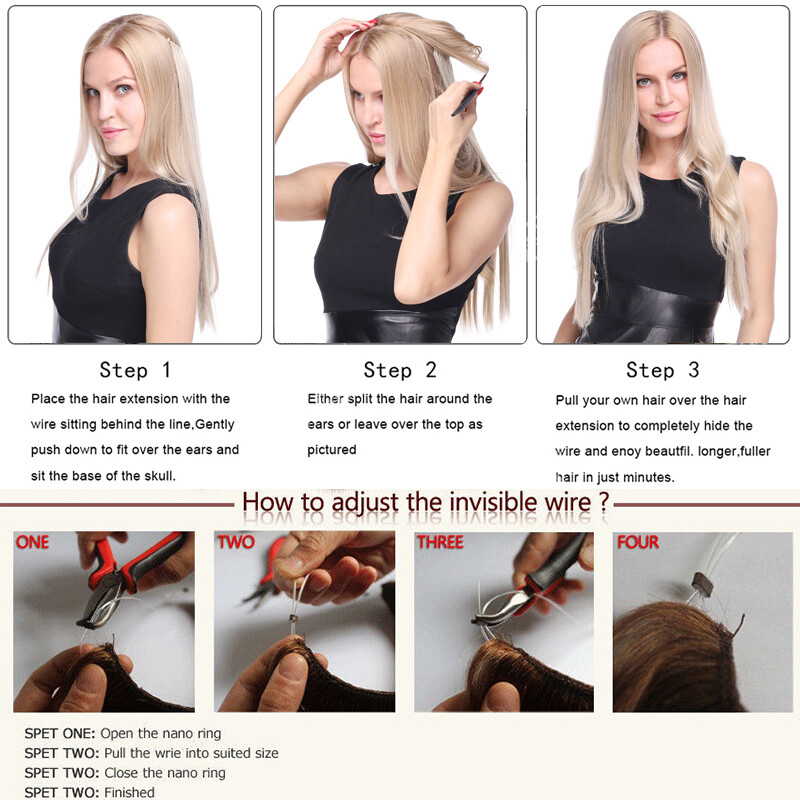 Step 1
Place the hair extension with the wire sitting behind the line,Gently push down to fit over the ears and sit the base of the skull.

Step 2
Either split the hair around the ears or leave over the top as pictured

Step 3
Pull your own hair over the hair extension to completely hide the wire and enoy beautfil. longer,fuller hair in just minutes.

How to adjust the invisible wire ?

ONE

TWO

THREE

FOUR

SPET ONE: Open the nano ring
SPET TWO: Pull the wrie into suited size
SPET TWO: Close the nano ring
SPET TWO: Finished