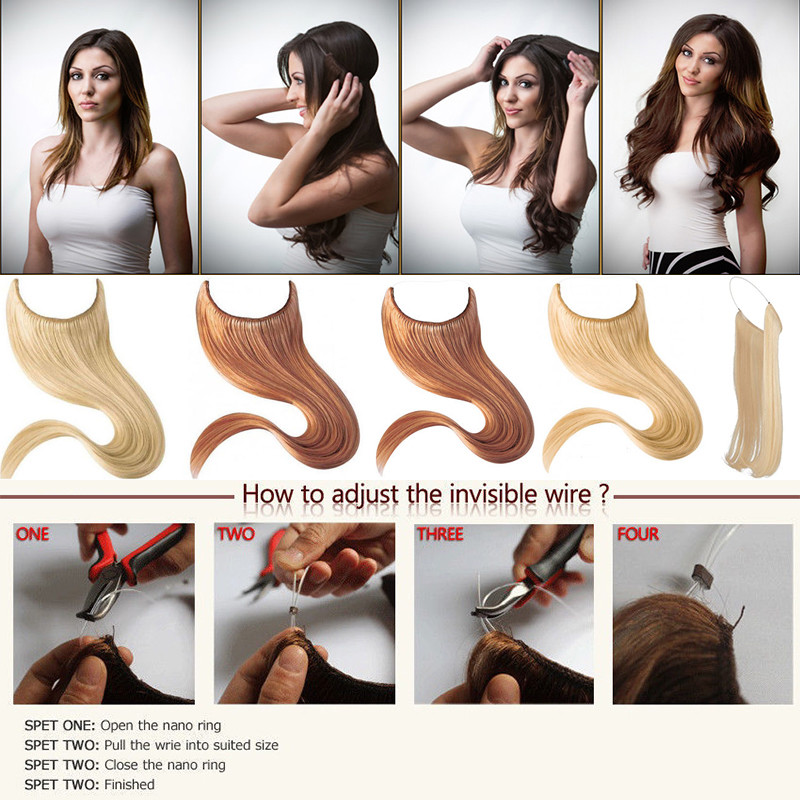 How to adjust the invisible wire ?

ONE

TWO

THREE

FOUR

SPET ONE: Open the nano ring
SPET TWO: Pull the wrie into suited size
SPET TWO: Close the nano ring
SPET TWO: Finished