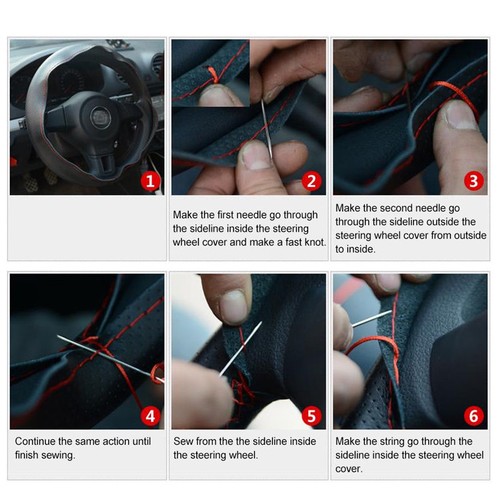 1

2

Make the first needle go through the sideline inside the steering wheel cover and make a fast knot.

3

Make the second needle go through the sideline outside the steering wheel cover from outside to inside.

4

Continue the same action until finish sewing.

5

Sew from the the sideline inside the steering wheel.

6

Make the string go through the sideline inside the steering wheel cover.