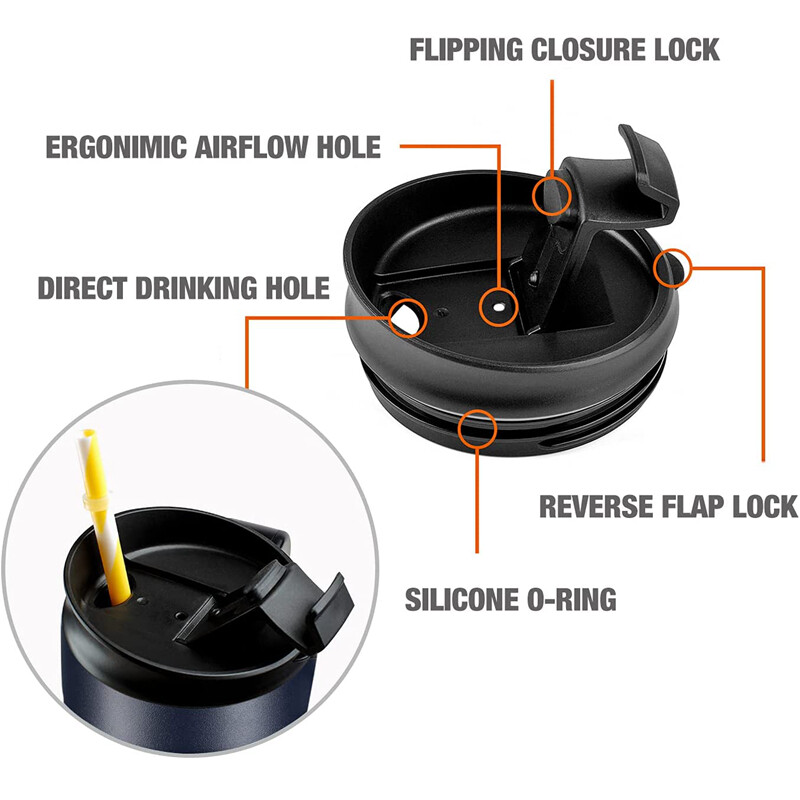 FLIPPING CLOSURE LOCK

ERGONIMIC AIRFLOW HOLE

DIRECT DRINKING HOLE

REVERSE FLAP LOCK

SILICONE O-RING