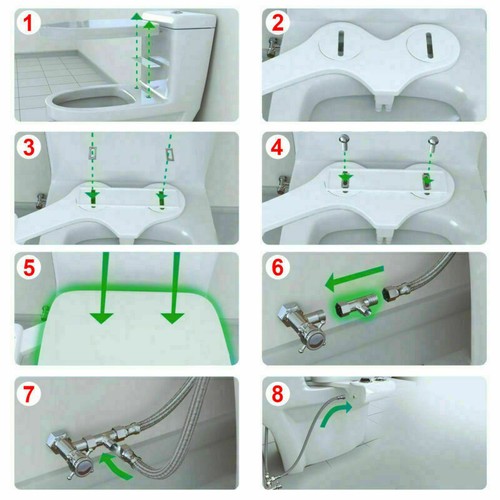 1

2

3

4

5

6

7

8