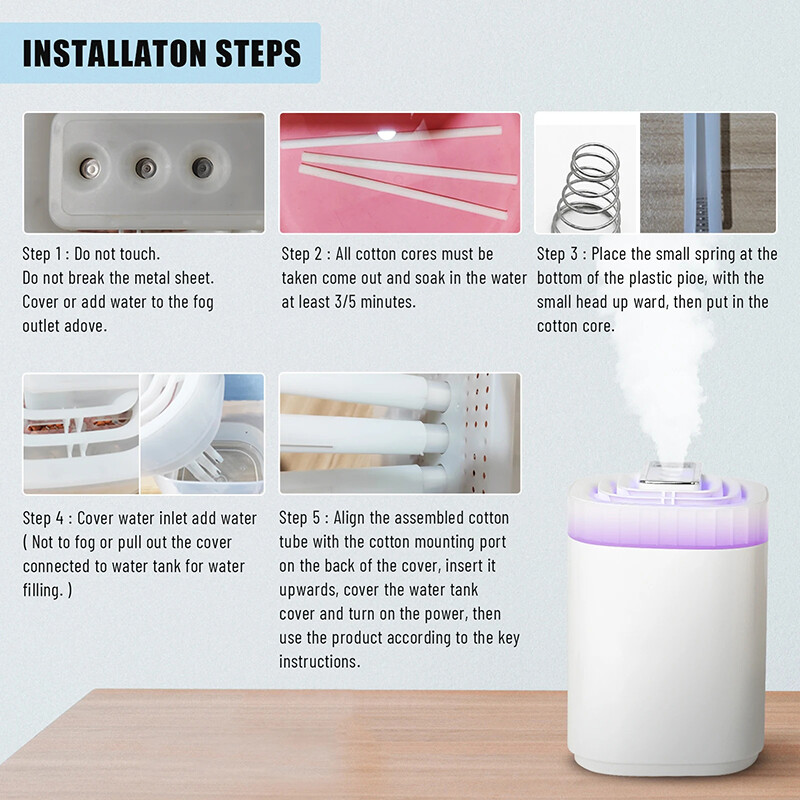 INSTALLATON STEPS

Step 1 : Do not touch. Do not break the metal sheet. Cover or add water to the fog outlet adove.

Step 2 : All cotton cores must be taken come out and soak in the water at least 3/5 minutes.

Step 3 : Place the small spring at the bottom of the plastic pioe, with the small head up ward, then put in the cotton core.

Step 4 : Cover water inlet add water ( Not to fog or pull out the cover connected to water tank for water filling. )

Step 5 : Align the assembled cotton tube with the cotton mounting port on the back of the cover, insert it upwards, cover the water tank cover and turn on the power, then use the product according to the key instructions.