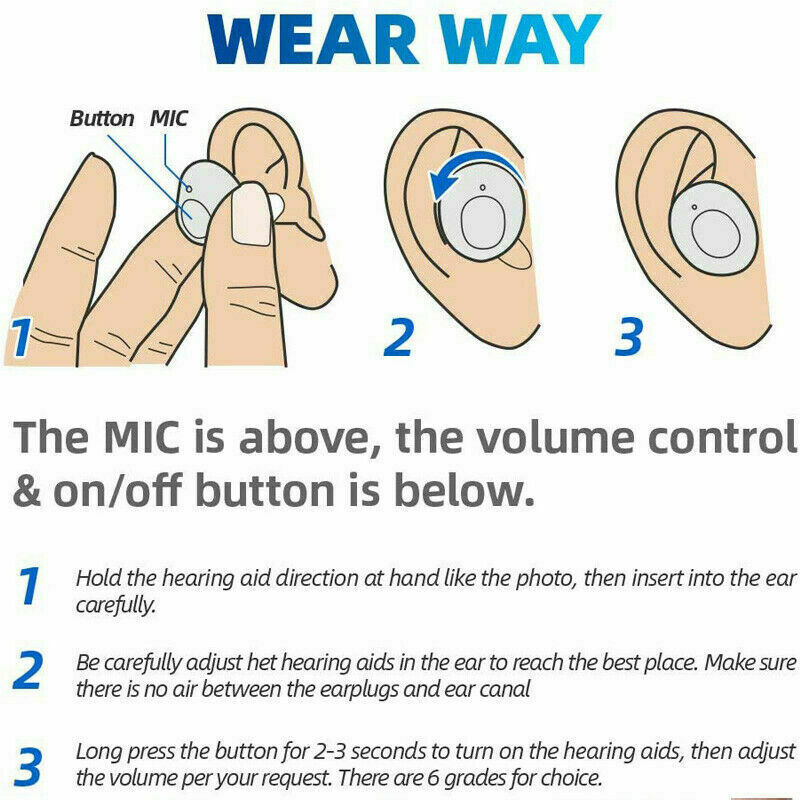 WEAR WAY

Button MIC

1

2

3

The MIC is above, the volume control & on/off button is below.

1 Hold the hearing aid direction at hand like the photo, then insert into the ear carefully.

2 Be carefully adjust het hearing aids in the ear to reach the best place. Make sure there is no air between the earplugs and ear canal

3 Long press the button for 2-3 seconds to turn on the hearing aids, then adjust the volume per your request. There are 6 grades for choice.