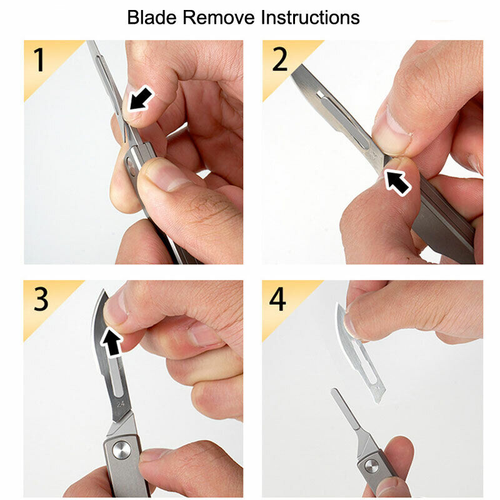 Blade Remove Instructions

1

2

3

24

4