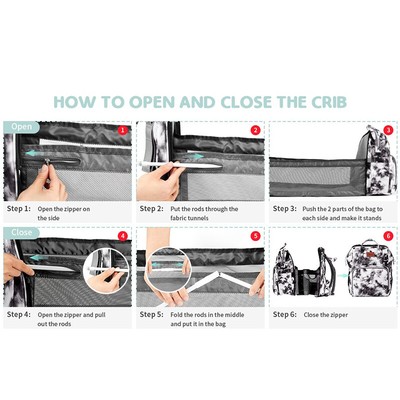 HOW TO OPEN AND CLOSE THE CRIB

Open

1

Step 1: Open the zipper on the side

2

Step 2: Put the rods through the fabric tunnels

3

Step 3: Push the 2 parts of the bag to each side and make it stands

Close

4

Step 4: Open the zipper and pull out the rods

5

Step 5: Fold the rods in the middle and put it in the bag

6

Step 6: Close the zipper