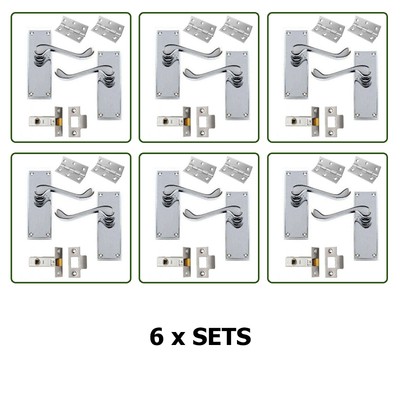 6 x SETS