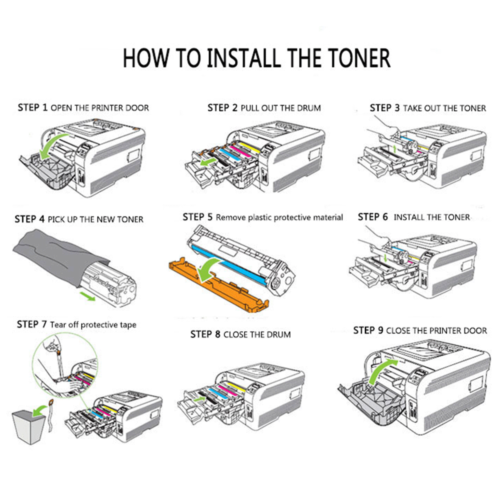 HOW TO INSTALL THE TONER

STEP 1 OPEN THE PRINTER DOOR

STEP 2 PULL OUT THE DRUM

STEP 3 TAKE OUT THE TONER

STEP 4 PICK UP THE NEW TONER

STEP 5 Remove plastic protective material

STEP 6 INSTALL THE TONER

STEP 7 Tear off protective tape

STEP 8 CLOSE THE DRUM

STEP 9 CLOSE THE PRINTER DOOR