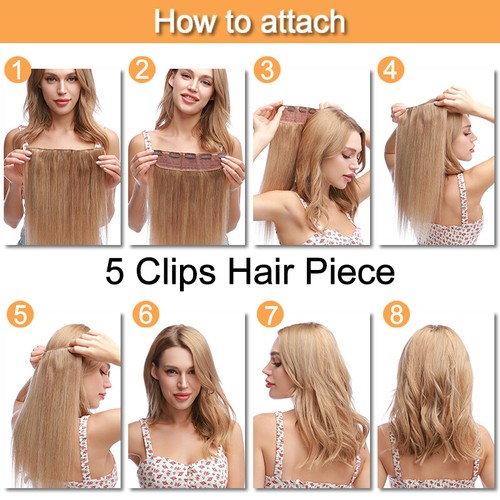 How to attach

1

2

3

4

5 Clips Hair Piece

5

6

7

8