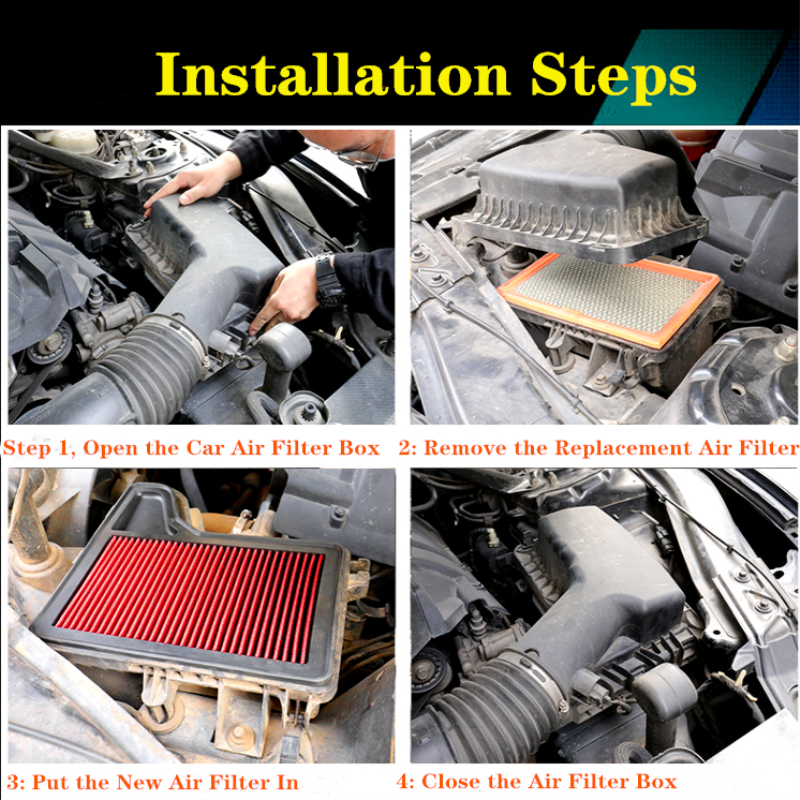 Installation Steps

Step 1, Open the Car Air Filter Box

2: Remove the Replacement Air Filter

3: Put the New Air Filter In

4: Close the Air Filter Box