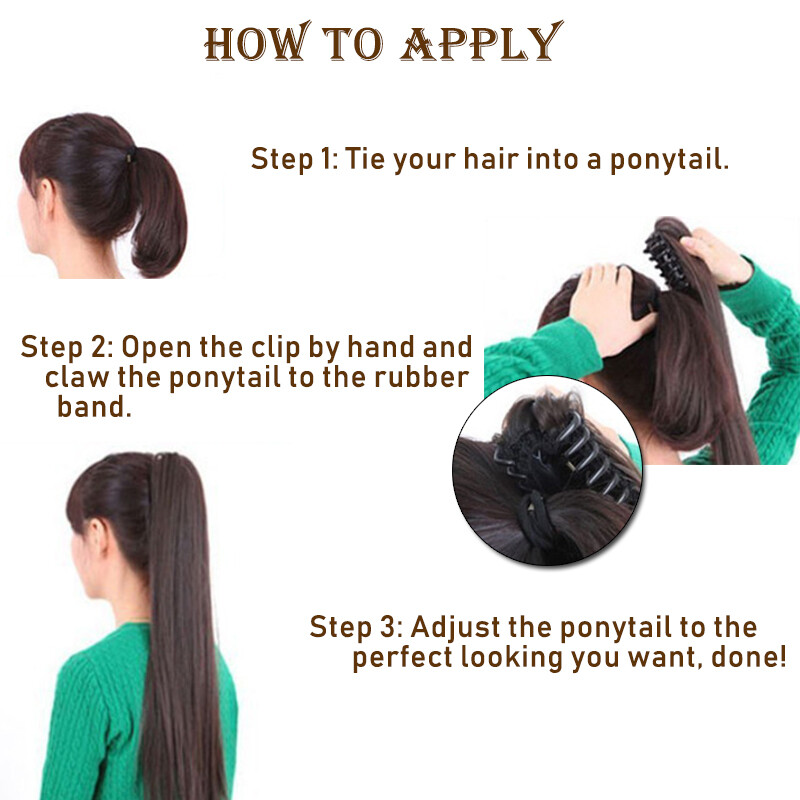 HOW TO APPLY

Step 1: Tie your hair into a ponytail.

Step 2: Open the clip by hand and claw the ponytail to the rubber band.

Step 3: Adjust the ponytail to the perfect looking you want, done!