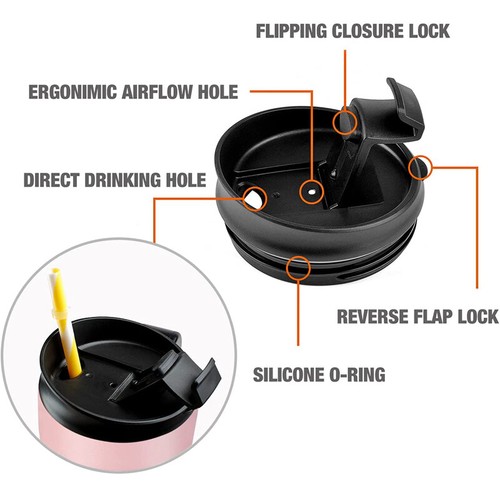 FLIPPING CLOSURE LOCK

ERGONIMIC AIRFLOW HOLE

DIRECT DRINKING HOLE

REVERSE FLAP LOCK

SILICONE O-RING