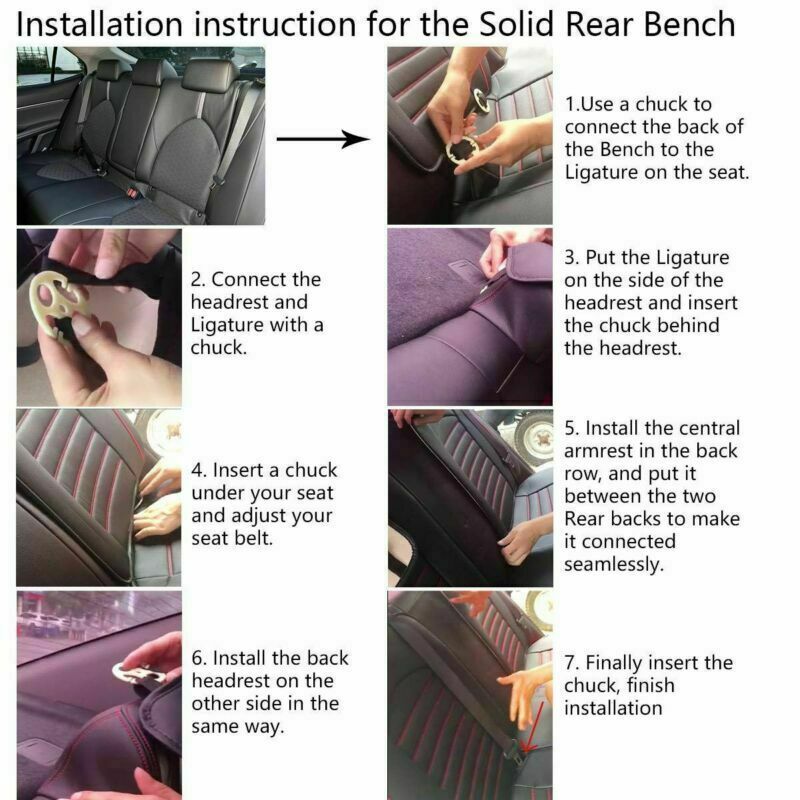 Installation instruction for the Solid Rear Bench

1.Use a chuck to connect the back of the Bench to the Ligature on the seat.

2. Connect the headrest and Ligature with a chuck.

3. Put the Ligature on the side of the headrest and insert the chuck behind the headrest.

4. Insert a chuck under your seat and adjust your seat belt.

5. Install the central armrest in the back row, and put it between the two Rear backs to make it connected seamlessly.

6. Install the back headrest on the other side in the same way.

7. Finally insert the chuck, finish installation