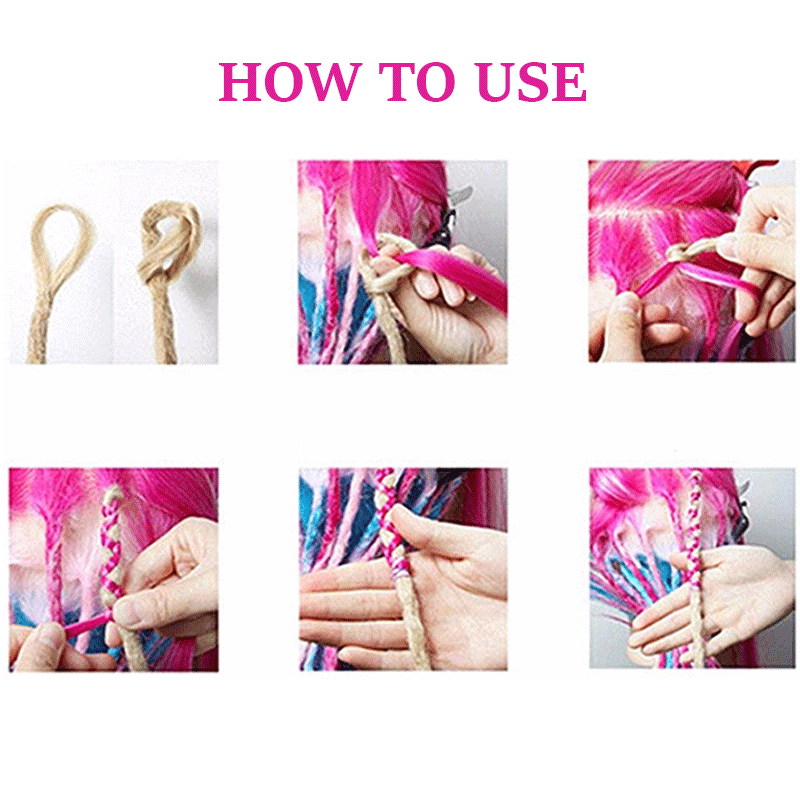 HOW TO USE