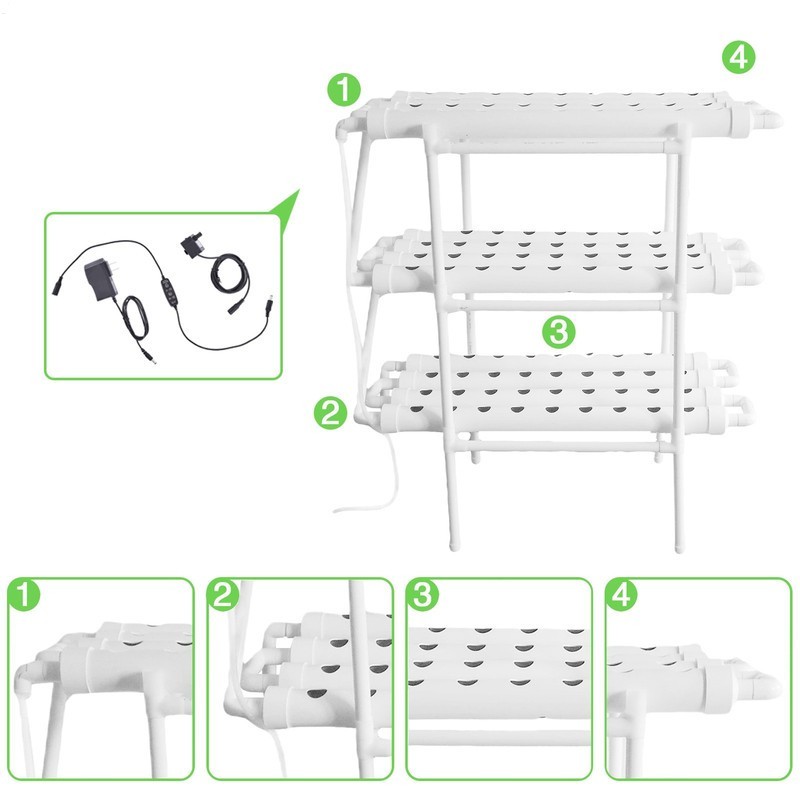 4
1
3
2
1
2
3
4