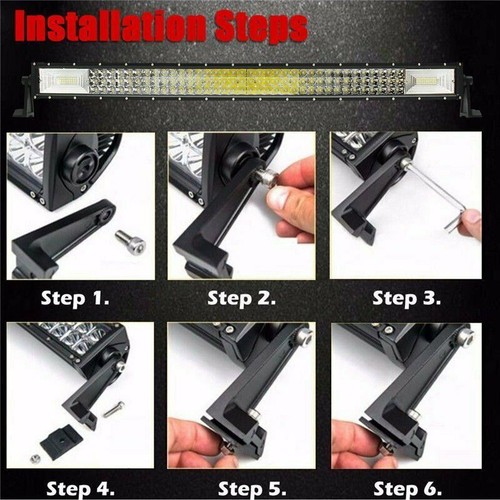 Installation Steps

Step 1.

Step 2.

Step 3.

Step 4.

Step 5.

Step 6.