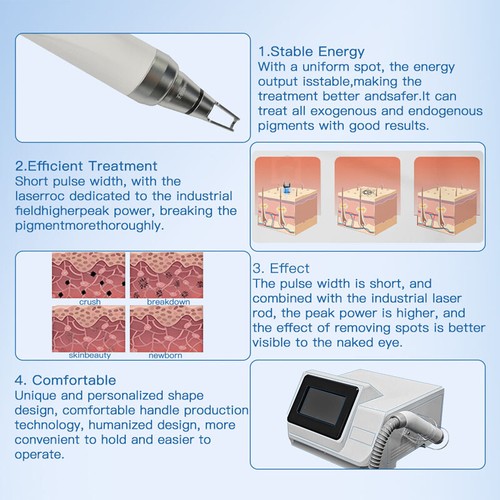 1.Stable Energy
With a uniform spot, the energy output isstable,making the treatment better andsafer.It can treat all exogenous and endogenous pigments with good results.

2.Efficient Treatment
Short pulse width, with the laserroc dedicated to the industrial fieldhigherpeak power, breaking the pigmentmorethoroughly.

crush
breakdown
skinbeauty
newborn

3. Effect
The pulse width is short, and combined with the industrial laser rod, the peak power is higher, and the effect of removing spots is better visible to the naked eye.

4. Comfortable
Unique and personalized shape design, comfortable handle production technology, humanized design, more convenient to hold and easier to operate.