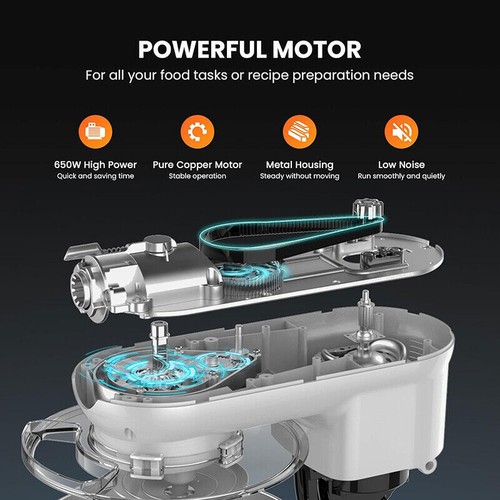 POWERFUL MOTOR
For all your food tasks or recipe preparation needs

650W High Power
Quick and saving time

Pure Copper Motor
Stable operation

Metal Housing
Steady without moving

Low Noise
Run smoothly and quietly