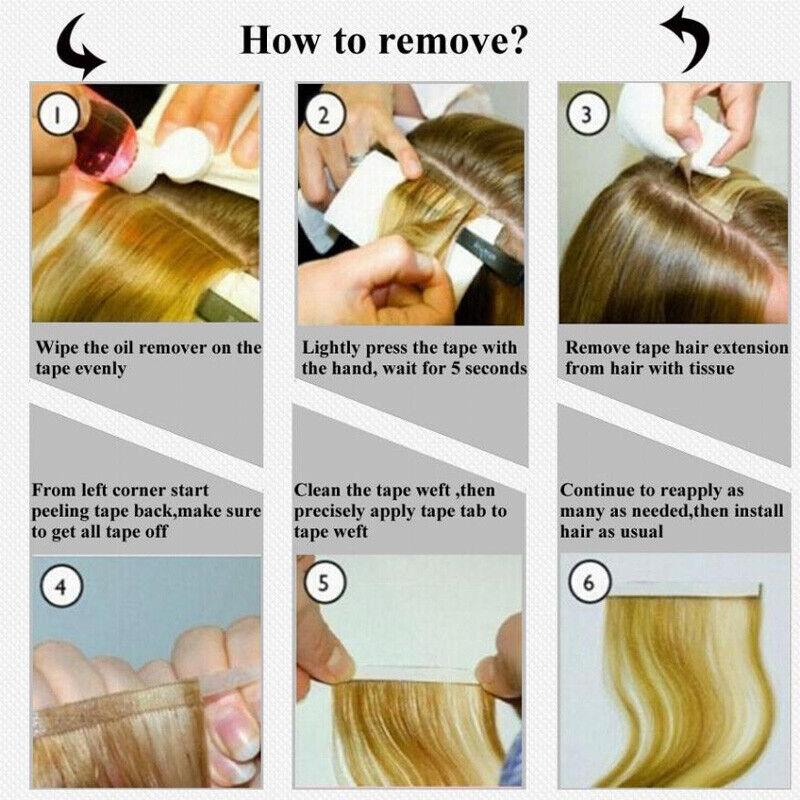 How to remove?

1

Wipe the oil remover on the tape evenly

2

Lightly press the tape with the hand, wait for 5 seconds

3

Remove tape hair extension from hair with tissue

From left corner start peeling tape back,make sure to get all tape off

4

Clean the tape weft ,then precisely apply tape tab to tape weft

5

Continue to reapply as many as needed,then install hair as usual

6