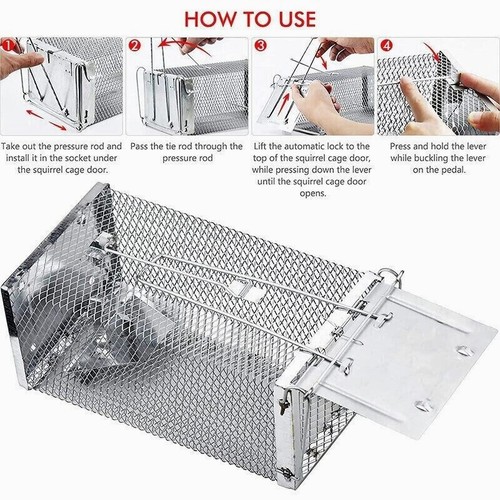 HOW TO USE

1

Take out the pressure rod and install it in the socket under the squirrel cage door.

2

Pass the tie rod through the pressure rod

3

Lift the automatic lock to the top of the squirrel cage door, while pressing down the lever until the squirrel cage door opens.

4

Press and hold the lever while buckling the lever on the pedal.