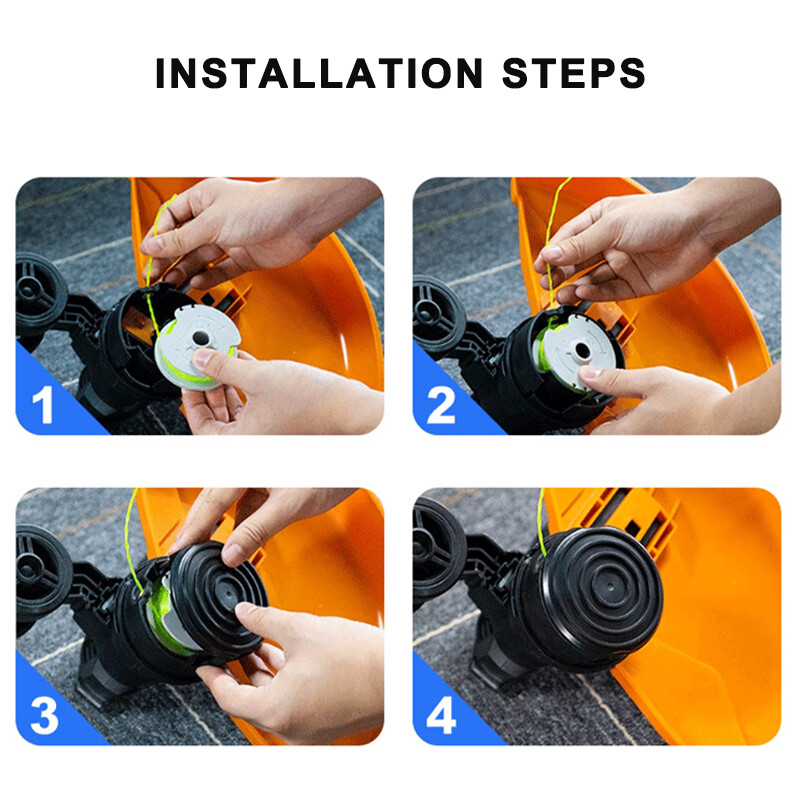 INSTALLATION STEPS

1

2

3

4