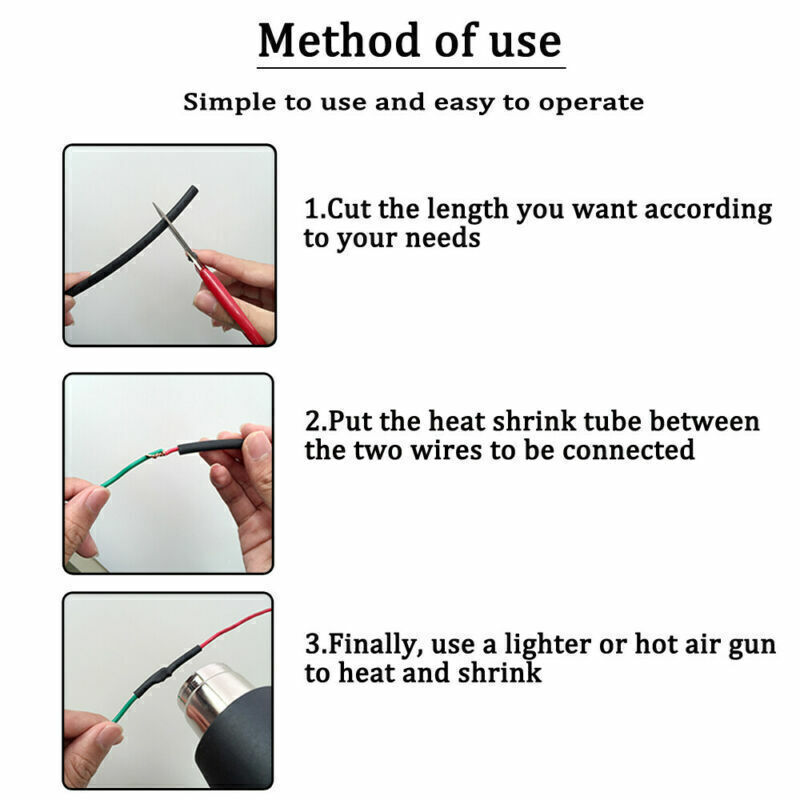 Method of use

Simple to use and easy to operate

1.Cut the length you want according to your needs

2.Put the heat shrink tube between the two wires to be connected

3.Finally, use a lighter or hot air gun to heat and shrink