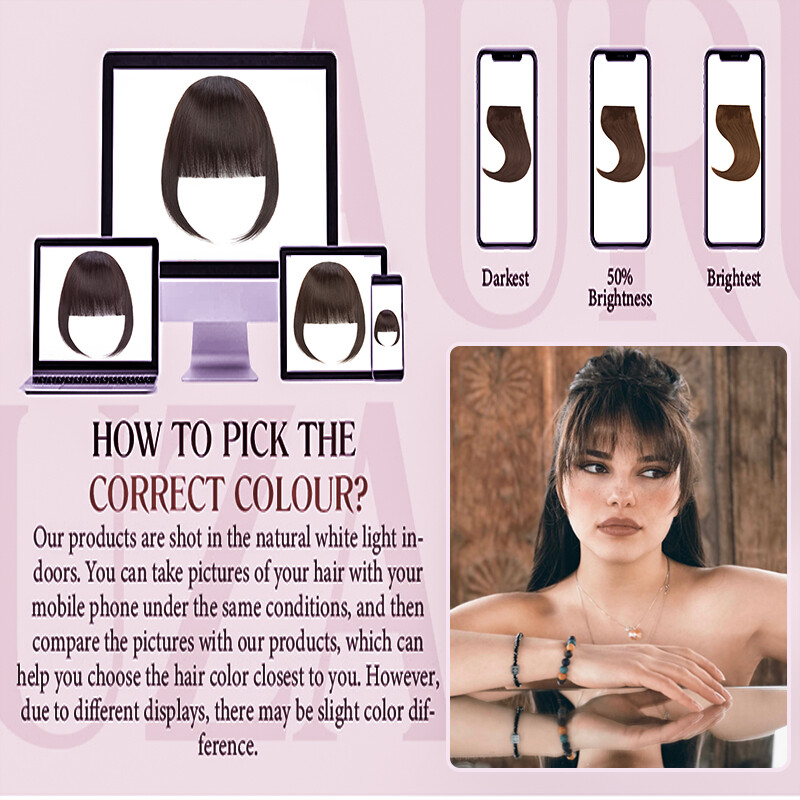 Darkest

50% Brightness

Brightest

HOW TO PICK THE CORRECT COLOUR?

Our products are shot in the natural white light indoors. You can take pictures of your hair with your mobile phone under the same conditions, and then compare the pictures with our products, which can help you choose the hair color closest to you. However, due to different displays, there may be slight color difference.