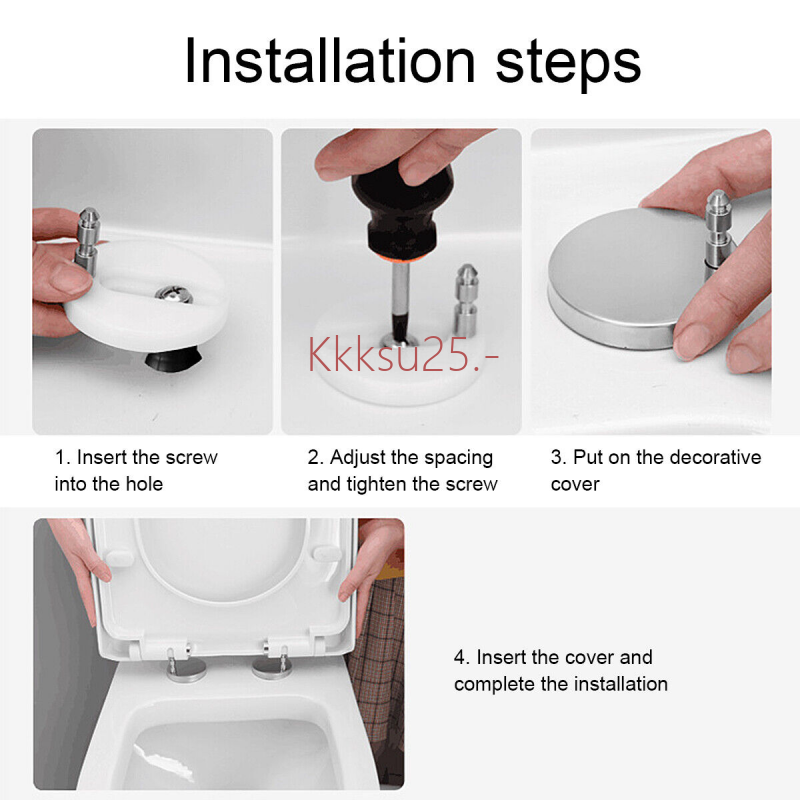 Installation steps

Kkksu25.-

1. Insert the screw into the hole

2. Adjust the spacing and tighten the screw

3. Put on the decorative cover

4. Insert the cover and complete the installation