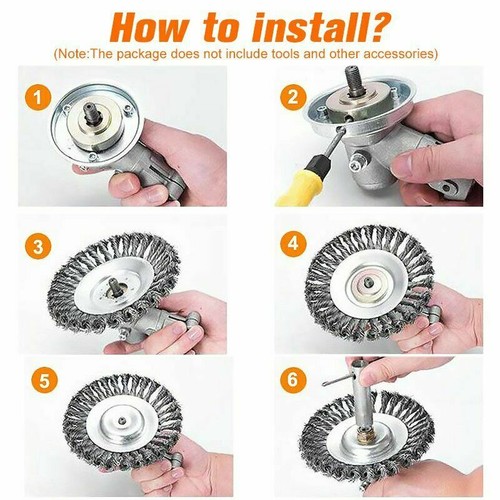 How to install?
(Note:The package does not include tools and other accessories)

1

2

3

4

5

6