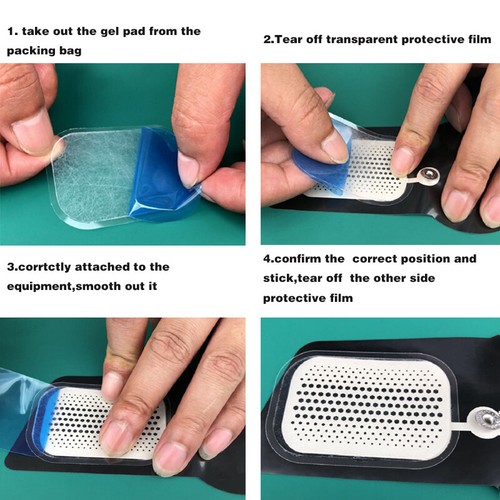 1. take out the gel pad from the packing bag

2.Tear off transparent protective film

3.corrtctly attached to the equipment,smooth out it

4.confirm the correct position and stick,tear off the other side protective film