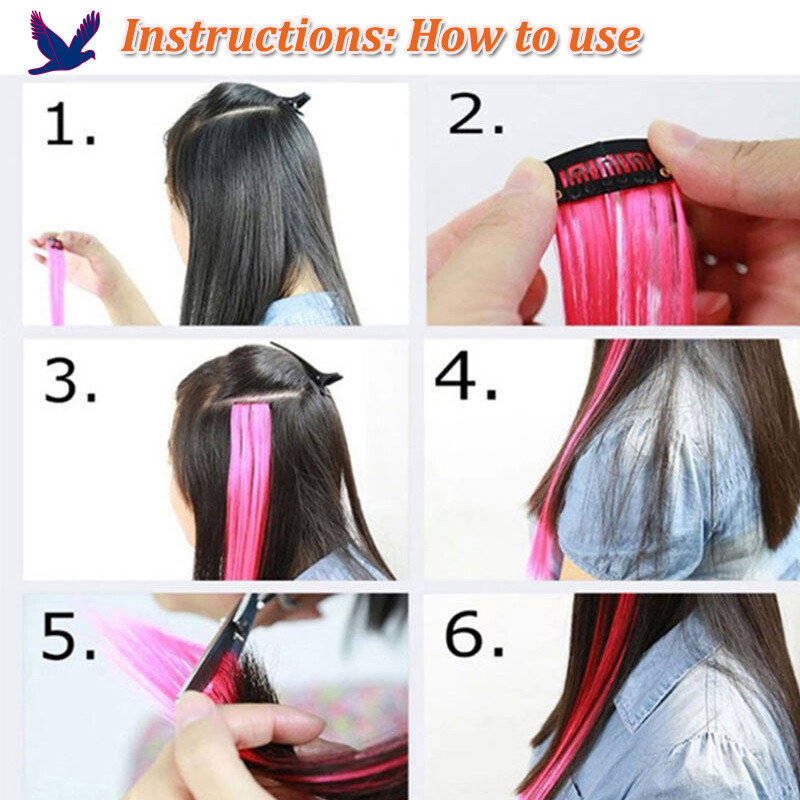 Instructions: How to use

1.

2.

3.

4.

5.

6.