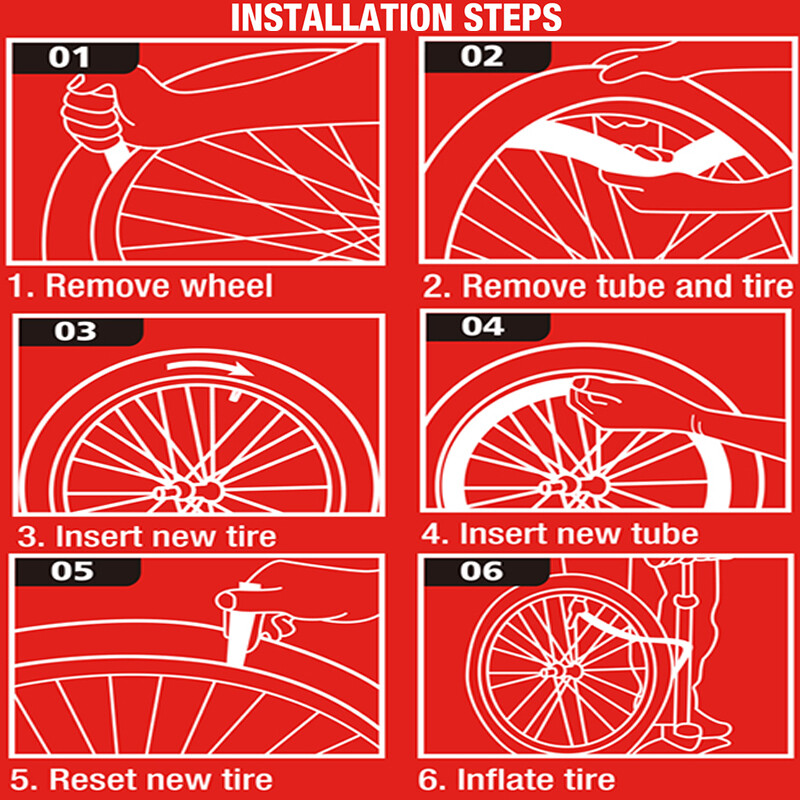 INSTALLATION STEPS

01

1. Remove wheel

02

2. Remove tube and tire

03

3. Insert new tire

04

4. Insert new tube

05

5. Reset new tire

06

6. Inflate tire