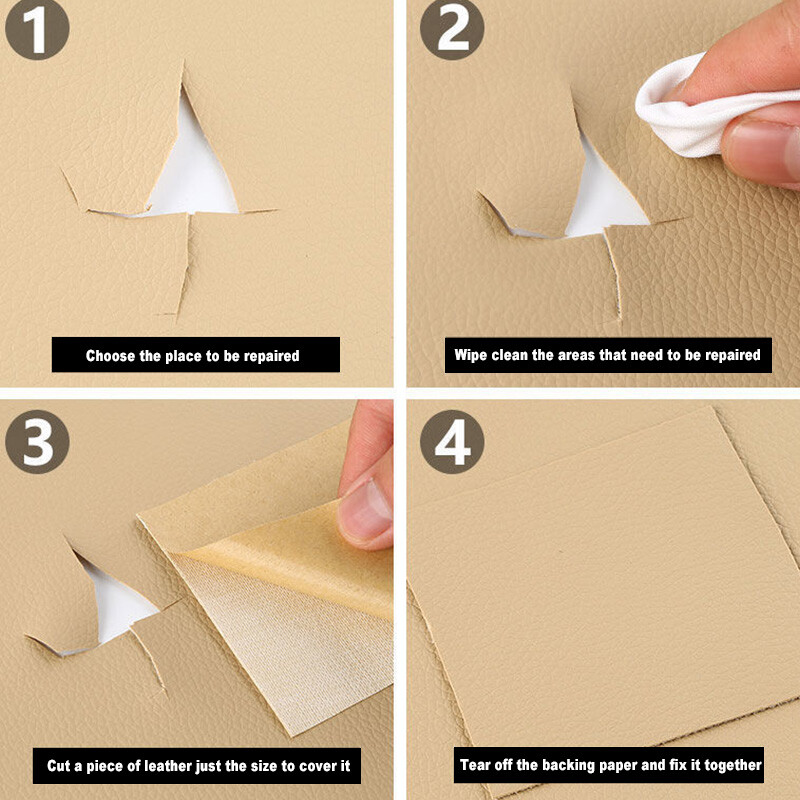 1

Choose the place to be repaired

2

Wipe clean the areas that need to be repaired

3

Cut a piece of leather just the size to cover it

4

Tear off the backing paper and fix it together