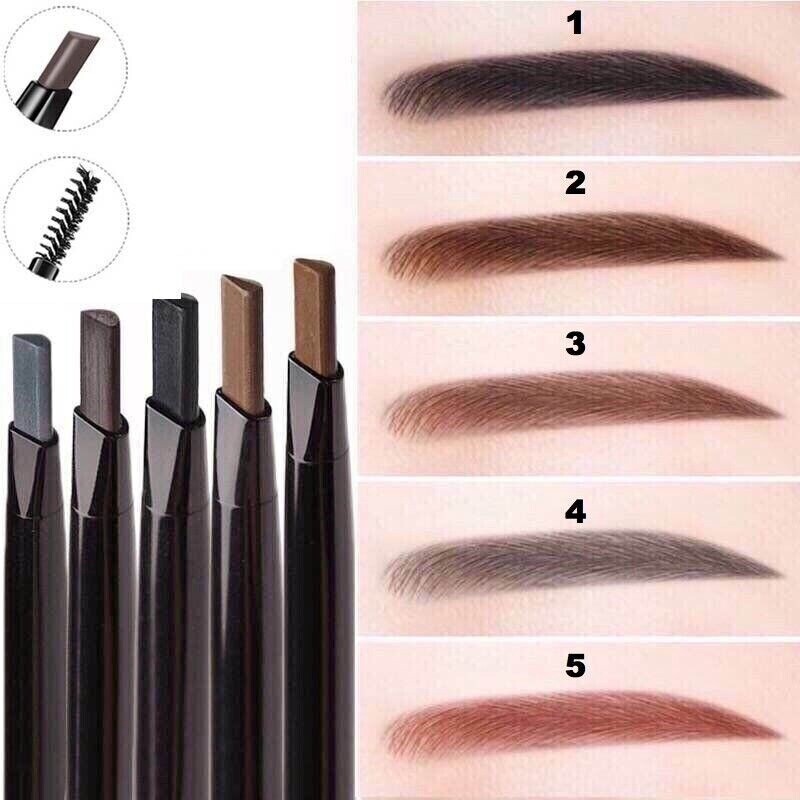 1

2

3

4

5