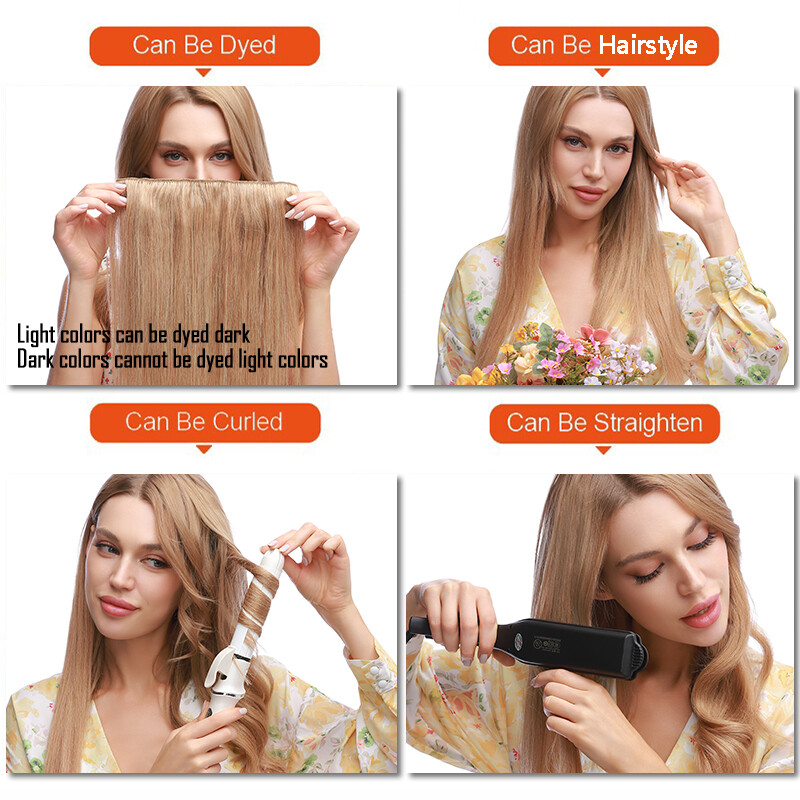 Can Be Dyed

Light colors can be dyed dark
Dark colors cannot be dyed light colors

Can Be Hairstyle

Can Be Curled

Can Be Straighten