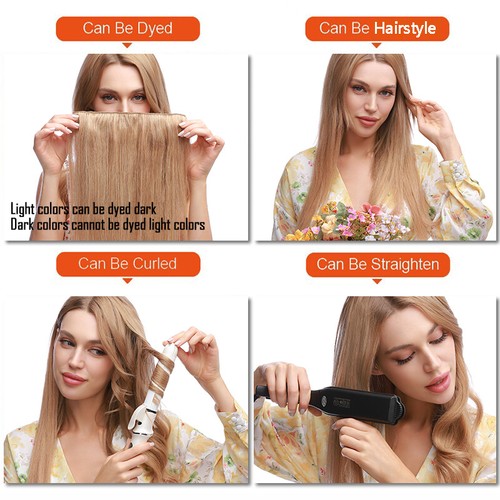 Can Be Dyed

Light colors can be dyed dark
Dark colors cannot be dyed light colors

Can Be Hairstyle

Can Be Curled

Can Be Straighten