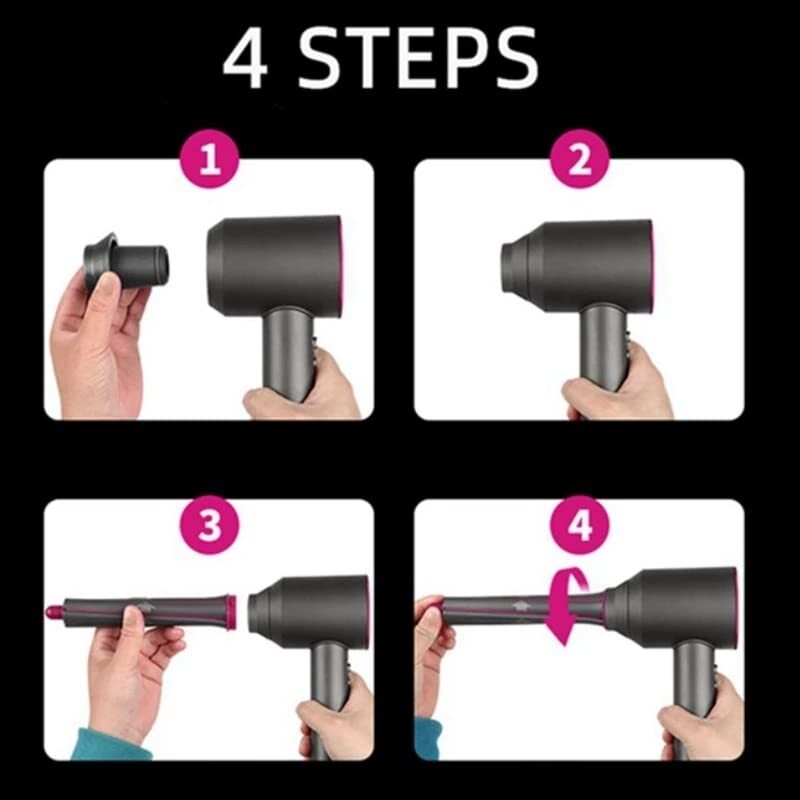 4 STEPS

1

2

3

4