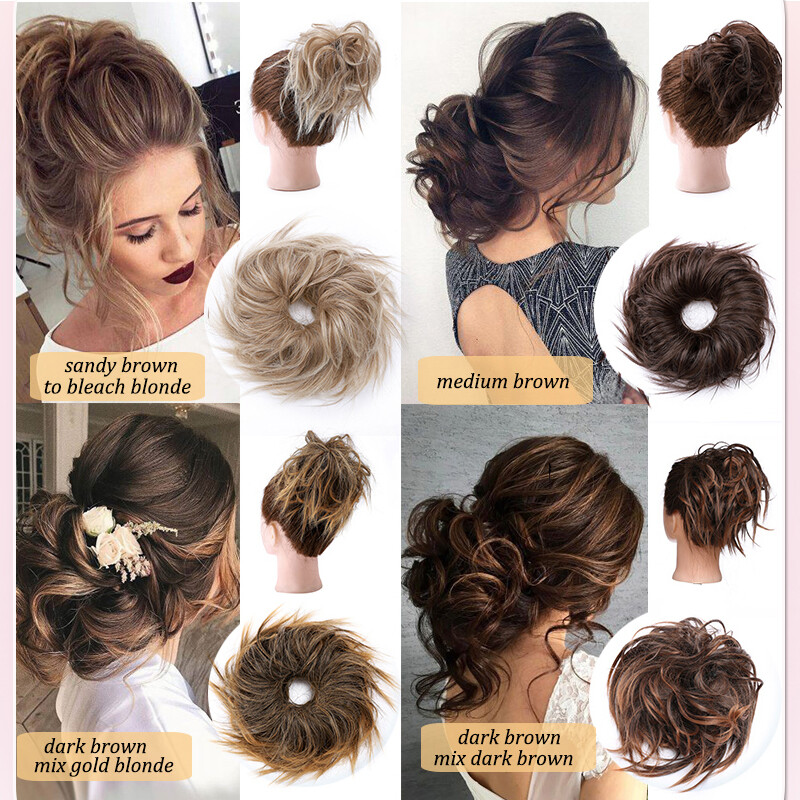 sandy brown
to bleach blonde

medium brown

dark brown
mix gold blonde

dark brown
mix dark brown