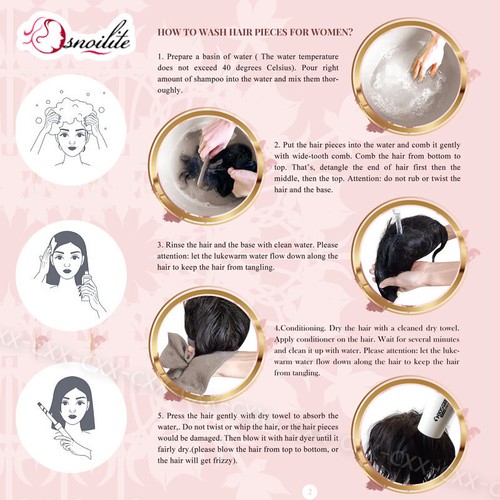 snoilite

HOW TO WASH HAIR PIECES FOR WOMEN?

1. Prepare a basin of water ( The water temperature does not exceed 40 degrees Celsius). Pour right amount of shampoo into the water and mix them thoroughly.

2. Put the hair pieces into the water and comb it gently with wide-tooth comb. Comb the hair from bottom to top. That's, detangle the end of hair first then the middle, then the top. Attention: do not rub or twist the hair and the base.

3. Rinse the hair and the base with clean water. Please attention: let the lukewarm water flow down along the hair to keep the hair from tangling.

4.Conditioning. Dry the hair with a cleaned dry towel. Apply conditioner on the hair. Wait for several minutes and clean it up with water. Please attention: let the lukewarm water flow down along the hair to keep the hair from tangling.

5. Press the hair gently with dry towel to absorb the water,. Do not twist or whip the hair, or the hair pieces would be damaged. Then blow it with hair dyer until it fairly dry.(please blow the hair from top to bottom, or the hair will get frizzy).

2