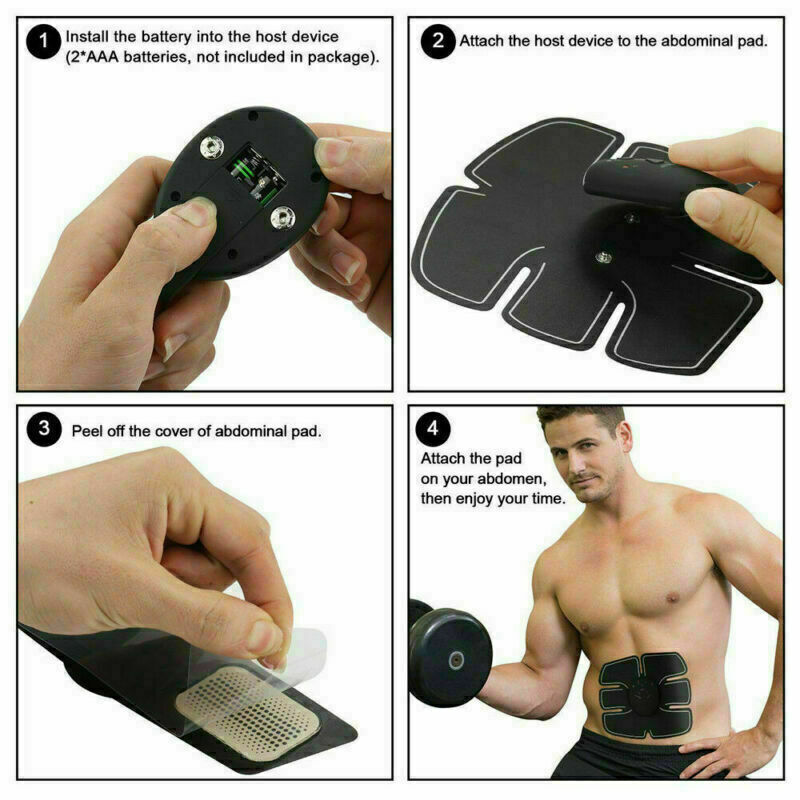 1 Install the battery into the host device (2*AAA batteries, not included in package).

2 Attach the host device to the abdominal pad.

3 Peel off the cover of abdominal pad.

4 Attach the pad on your abdomen, then enjoy your time.