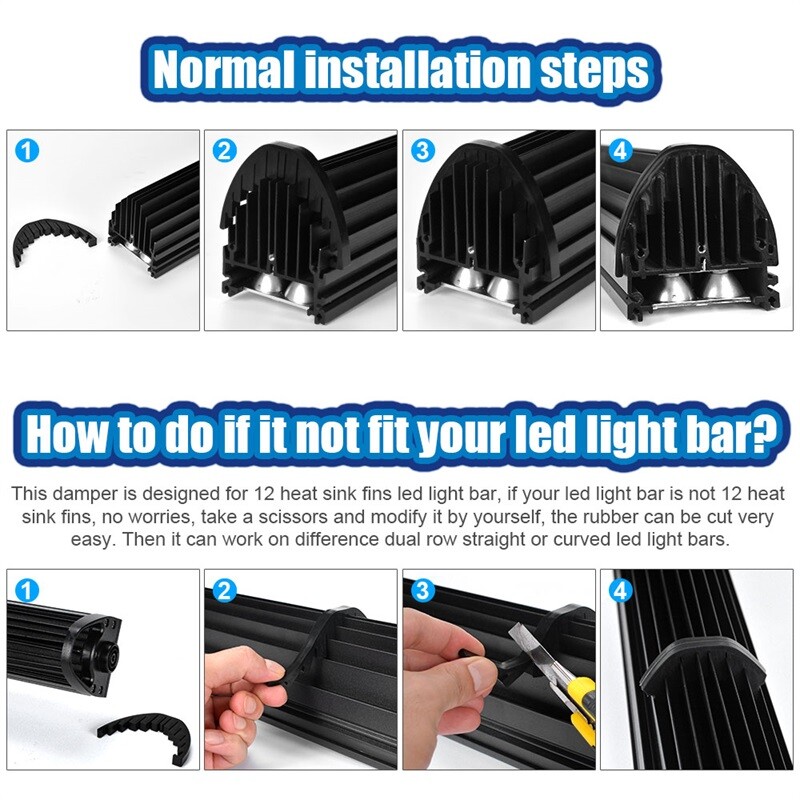 Normal installation steps

1

2

3

4

How to do if it not fit your led light bar?

This damper is designed for 12 heat sink fins led light bar, if your led light bar is not 12 heat sink fins, no worries, take a scissors and modify it by yourself, the rubber can be cut very easy. Then it can work on difference dual row straight or curved led light bars.

1

2

3

4