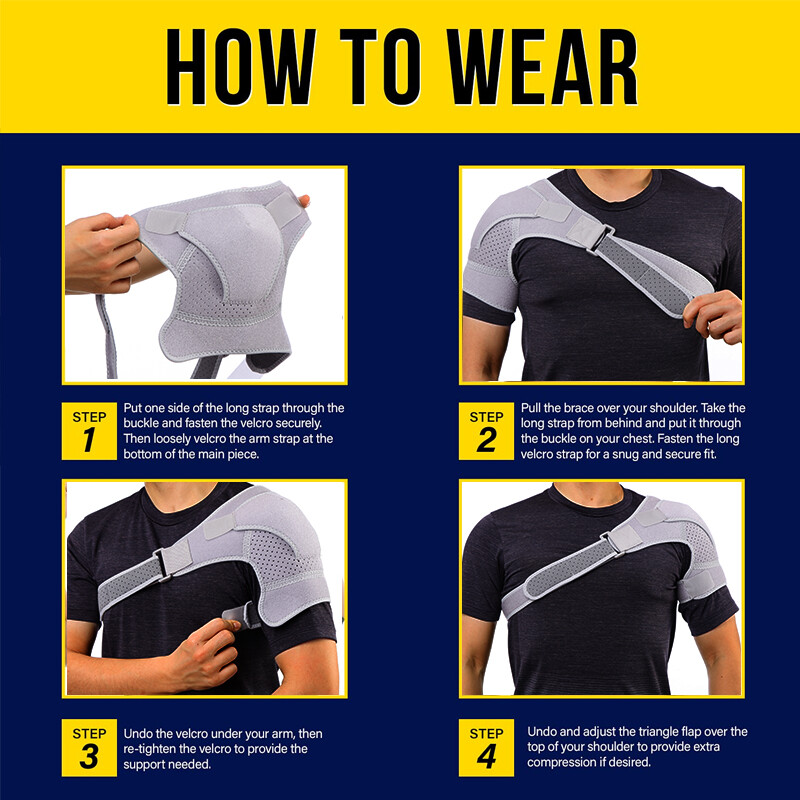 HOW TO WEAR

STEP 1

Put one side of the long strap through the buckle and fasten the velcro securely. Then loosely velcro the arm strap at the bottom of the main piece.

STEP 2

Pull the brace over your shoulder. Take the long strap from behind and put it through the buckle on your chest. Fasten the long velcro strap for a snug and secure fit.

STEP 3

Undo the velcro under your arm, then re-tighten the velcro to provide the support needed.

STEP 4

Undo and adjust the triangle flap over the top of your shoulder to provide extra compression if desired.