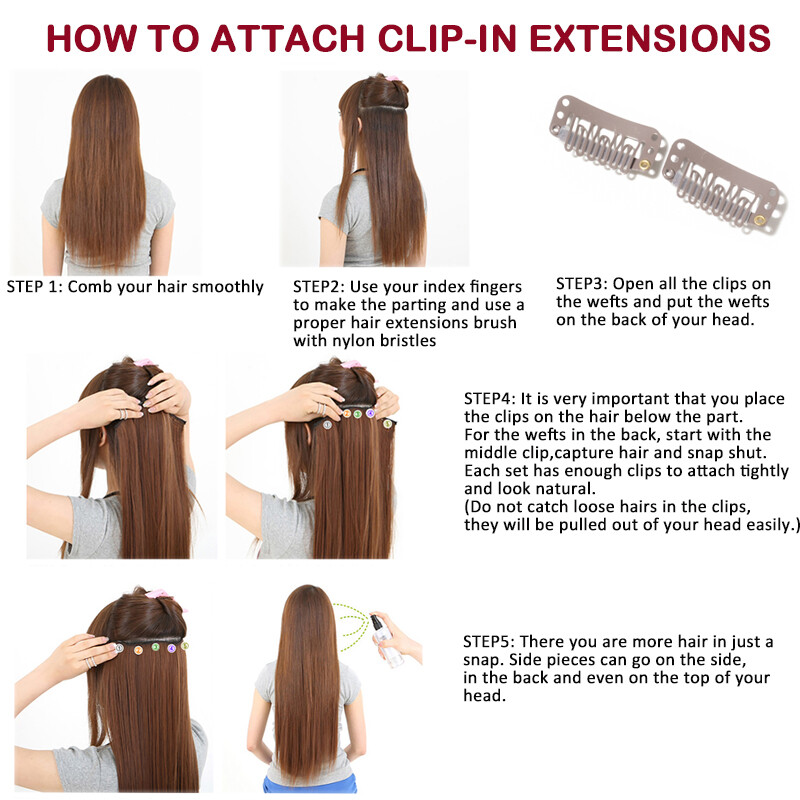 HOW TO ATTACH CLIP-IN EXTENSIONS

STEP 1: Comb your hair smoothly

STEP2: Use your index fingers to make the parting and use a proper hair extensions brush with nylon bristles

STEP3: Open all the clips on the wefts and put the wefts on the back of your head.

1 2 3 4 5

STEP4: It is very important that you place the clips on the hair below the part.
For the wefts in the back, start with the middle clip,capture hair and snap shut.
Each set has enough clips to attach tightly and look natural.
(Do not catch loose hairs in the clips, they will be pulled out of your head easily.)

1 2 3 4 5

STEP5: There you are more hair in just a snap. Side pieces can go on the side, in the back and even on the top of your head.