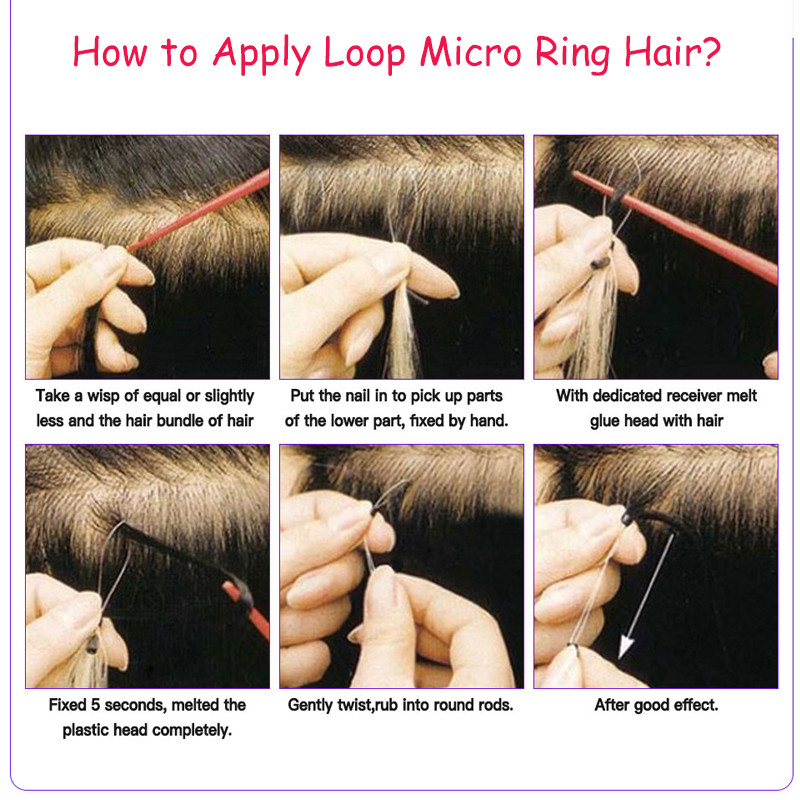 How to Apply Loop Micro Ring Hair?

Take a wisp of equal or slightly less and the hair bundle of hair

Put the nail in to pick up parts of the lower part, fixed by hand.

With dedicated receiver melt glue head with hair

Fixed 5 seconds, melted the plastic head completely.

Gently twist,rub into round rods.

After good effect.