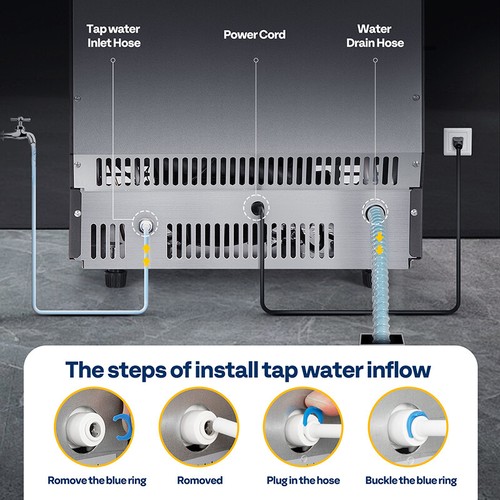 Tap water Inlet Hose

Power Cord

Water Drain Hose

The steps of install tap water inflow

Romove the blue ring

Romoved

Plug in the hose

Buckle the blue ring